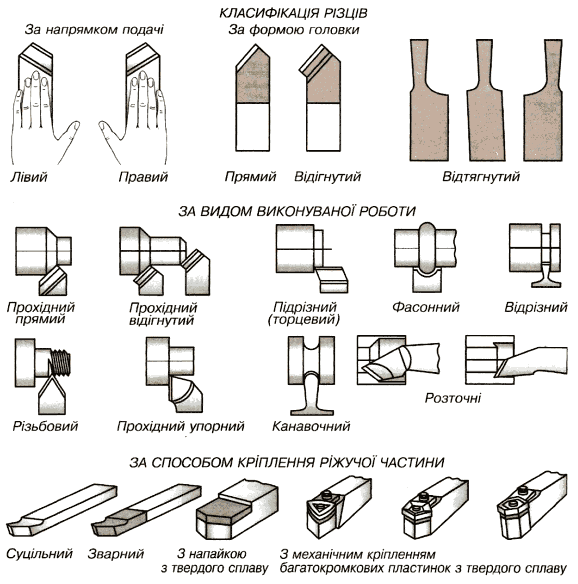 КЛАСИФІКАЦІЯ РІЗЦІВ

За напрямком подачі

За формою головки

Лівий

Правий

Прямий

Відігнутий

Відтягнутий

ЗА ВИДОМ ВИКОНУВАНОЇ РОБОТИ

Прохідний прямий

Прохідний відігнутий

Підрізний (торцевий)

Фасонний

Відрізний

Різьбовий

Прохідний упорний

Канавочний

Розточні

ЗА СПОСОБОМ КРІПЛЕННЯ РІЖУЧОЇ ЧАСТИНИ

Суцільний

Зварний

З напайкою з твердого сплаву

З механічним кріпленням багатокромкових пластинок з твердого сплаву