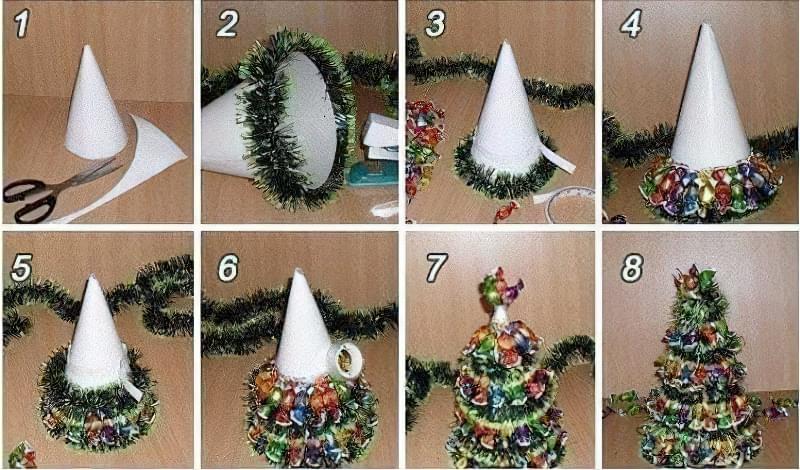 1
2
3
4
5
6
7
8